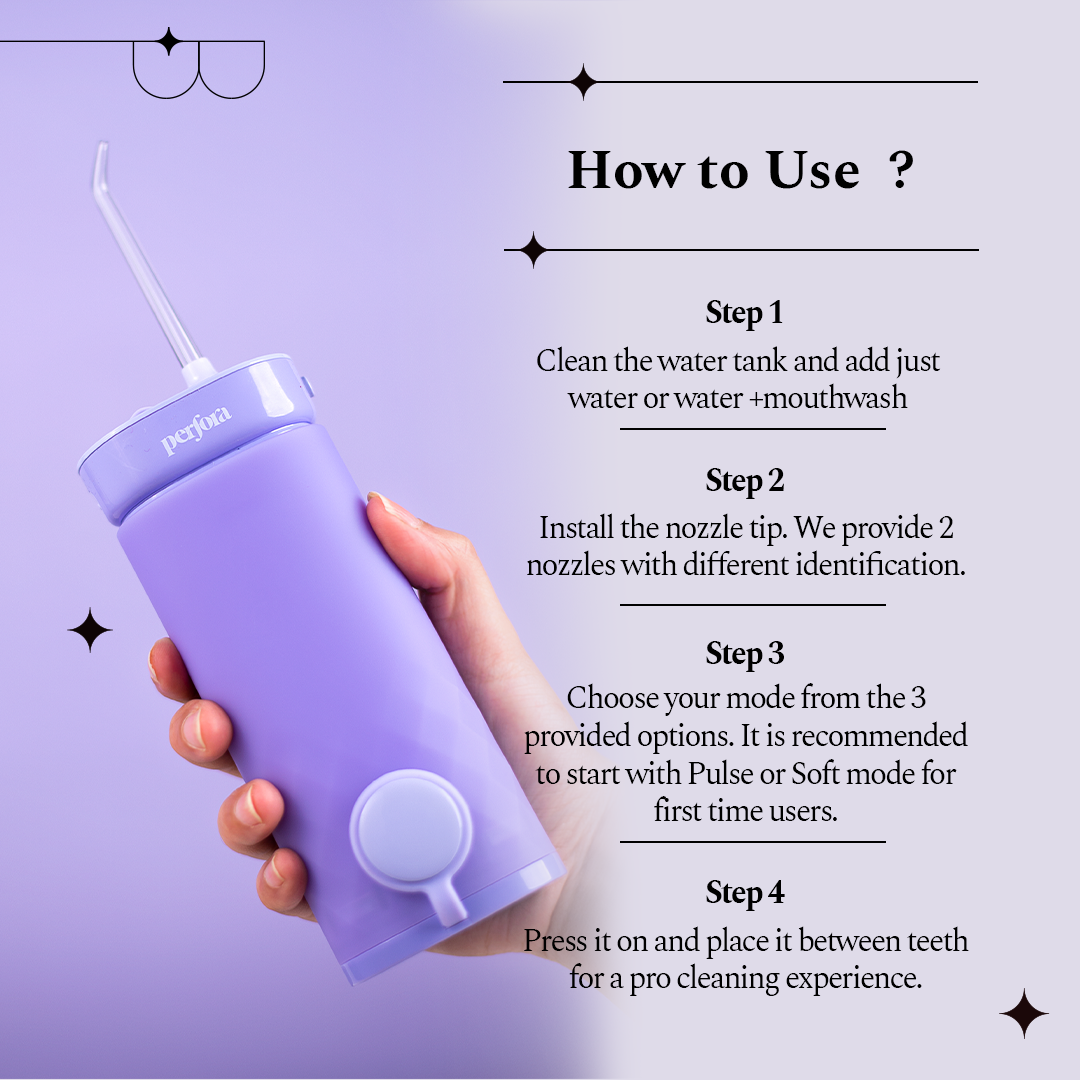 perfora

How to Use ?

Step 1
Clean the water tank and add just water or water +mouthwash

Step 2
Install the nozzle tip. We provide 2 nozzles with different identification.

Step 3
Choose your mode from the 3 provided options. It is recommended to start with Pulse or Soft mode for first time users.

Step 4
Press it on and place it between teeth for a pro cleaning experience.