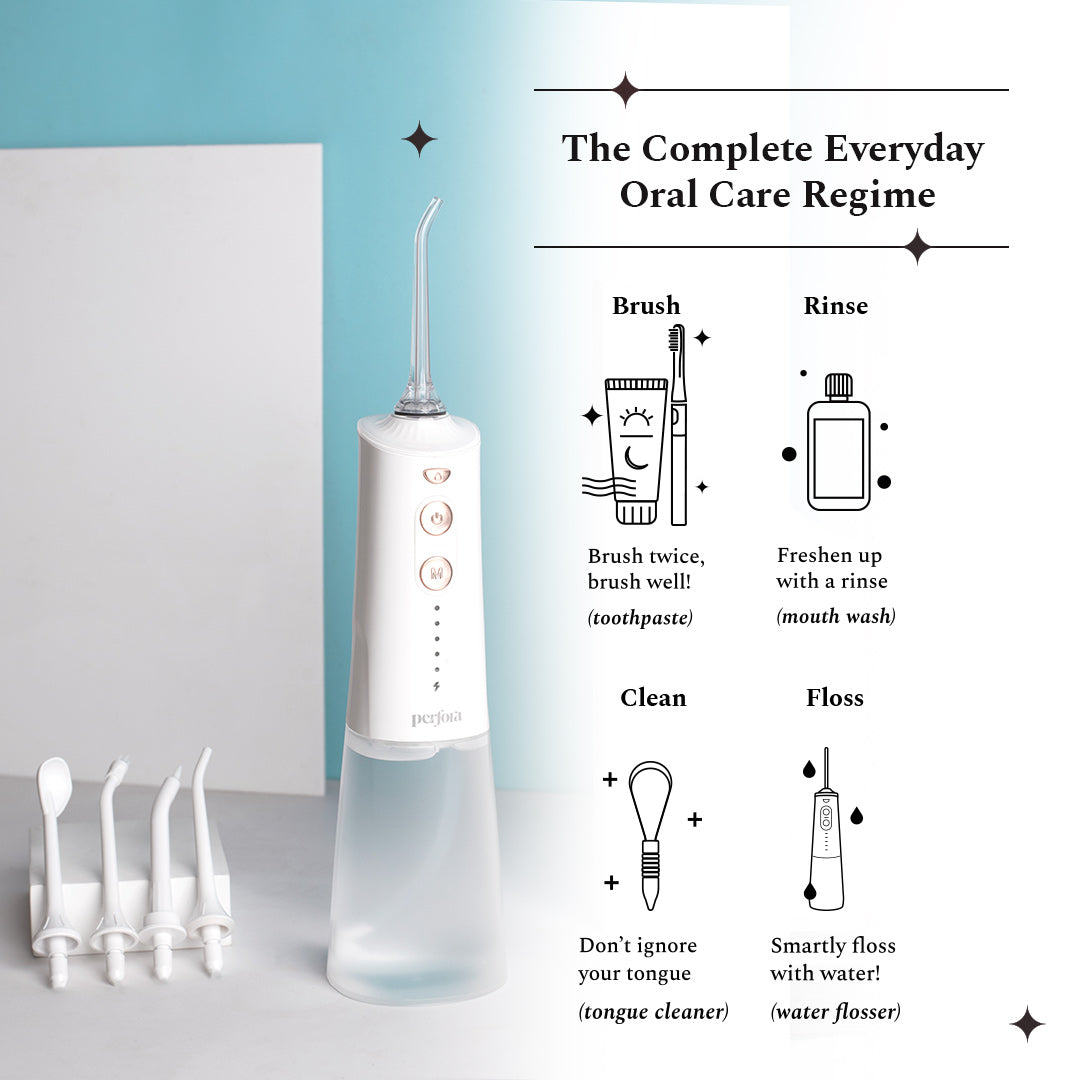 perfora

The Complete Everyday Oral Care Regime

Brush

Brush twice, brush well!
(toothpaste)

Rinse

Freshen up with a rinse
(mouth wash)

Clean

Don't ignore your tongue
(tongue cleaner)

Floss

Smartly floss with water!
(water flosser)