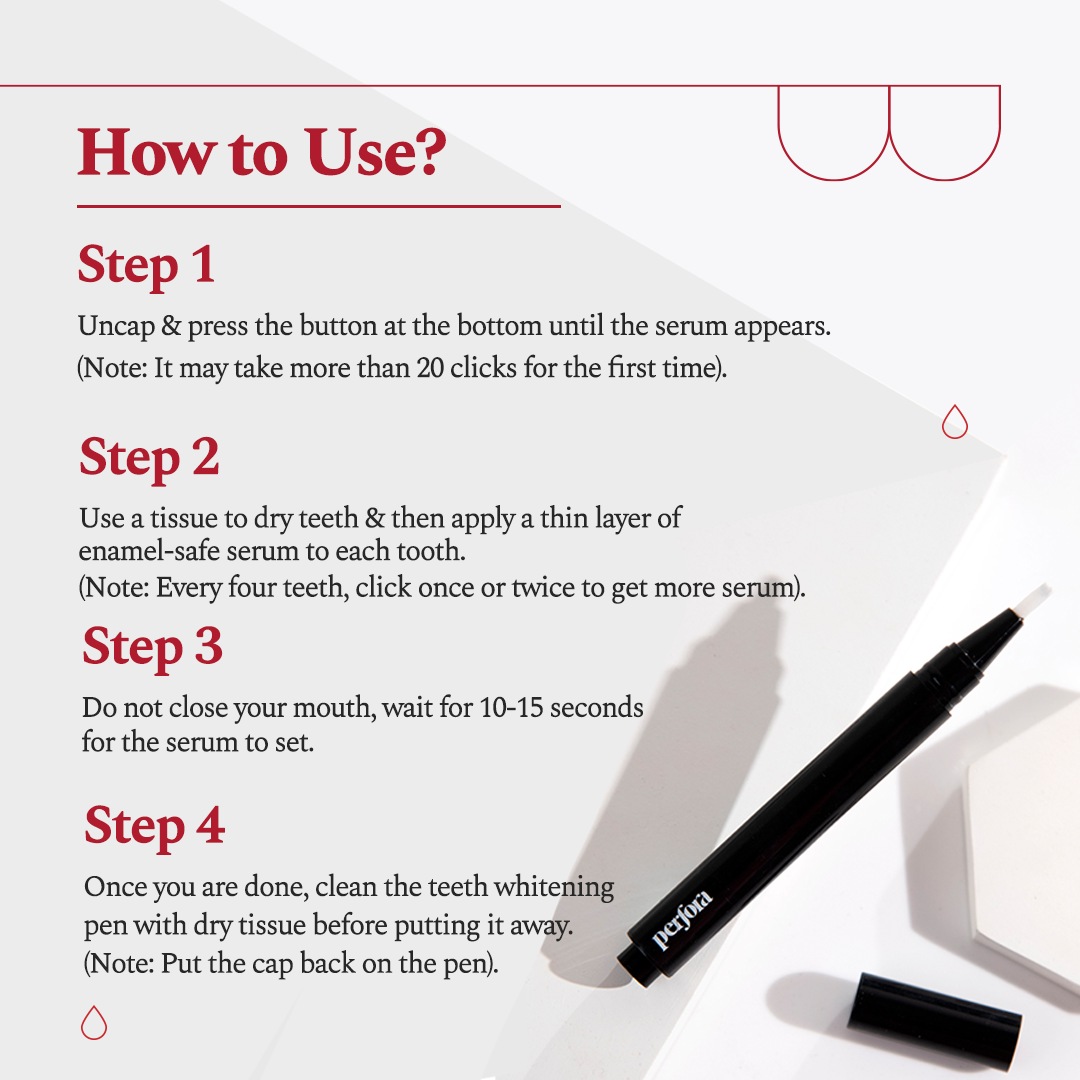 How to Use?

Step 1

Uncap & press the button at the bottom until the serum appears. (Note: It may take more than 20 clicks for the first time).

Step 2

Use a tissue to dry teeth & then apply a thin layer of enamel-safe serum to each tooth. (Note: Every four teeth, click once or twice to get more serum).

Step 3

Do not close your mouth, wait for 10-15 seconds for the serum to set.

Step 4

Once you are done, clean the teeth whitening pen with dry tissue before putting it away. (Note: Put the cap back on the pen).

perfora